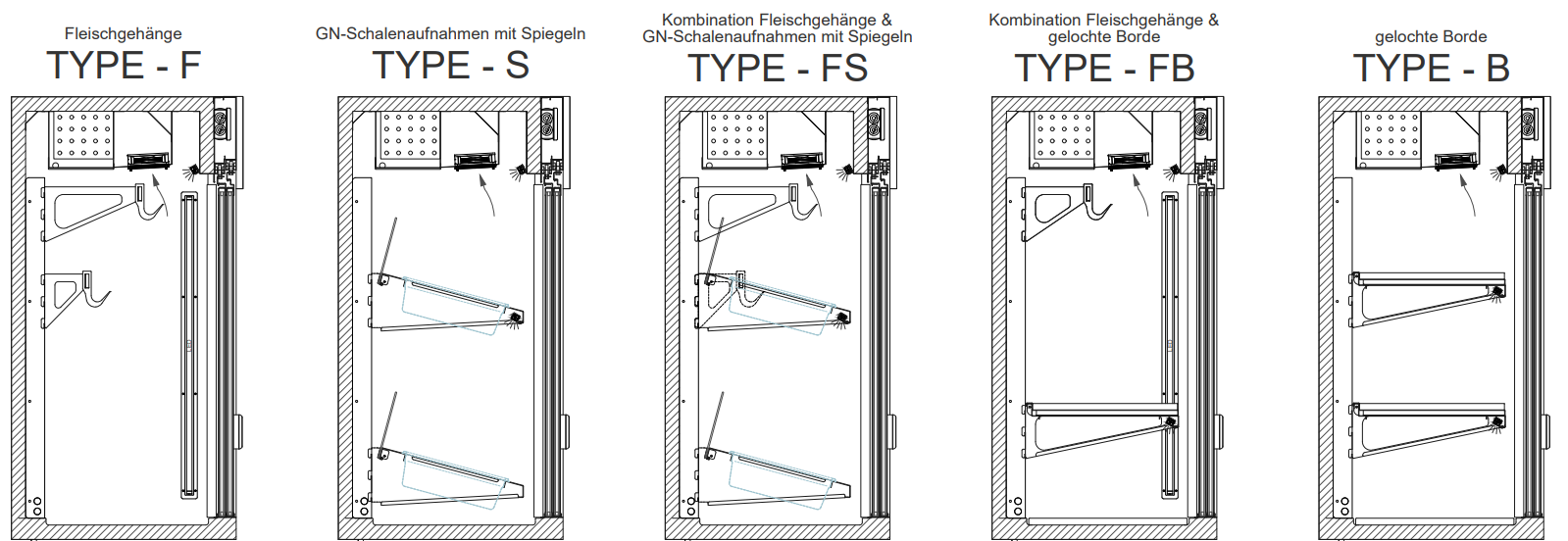 Fleischgehänge
TYPE - F

GN-Schalenaufnahmen mit Spiegeln
TYPE - S

Kombination Fleischgehänge & GN-Schalenaufnahmen mit Spiegeln
TYPE - FS

Kombination Fleischgehänge & gelochte Borde
TYPE - FB

gelochte Borde
TYPE - B